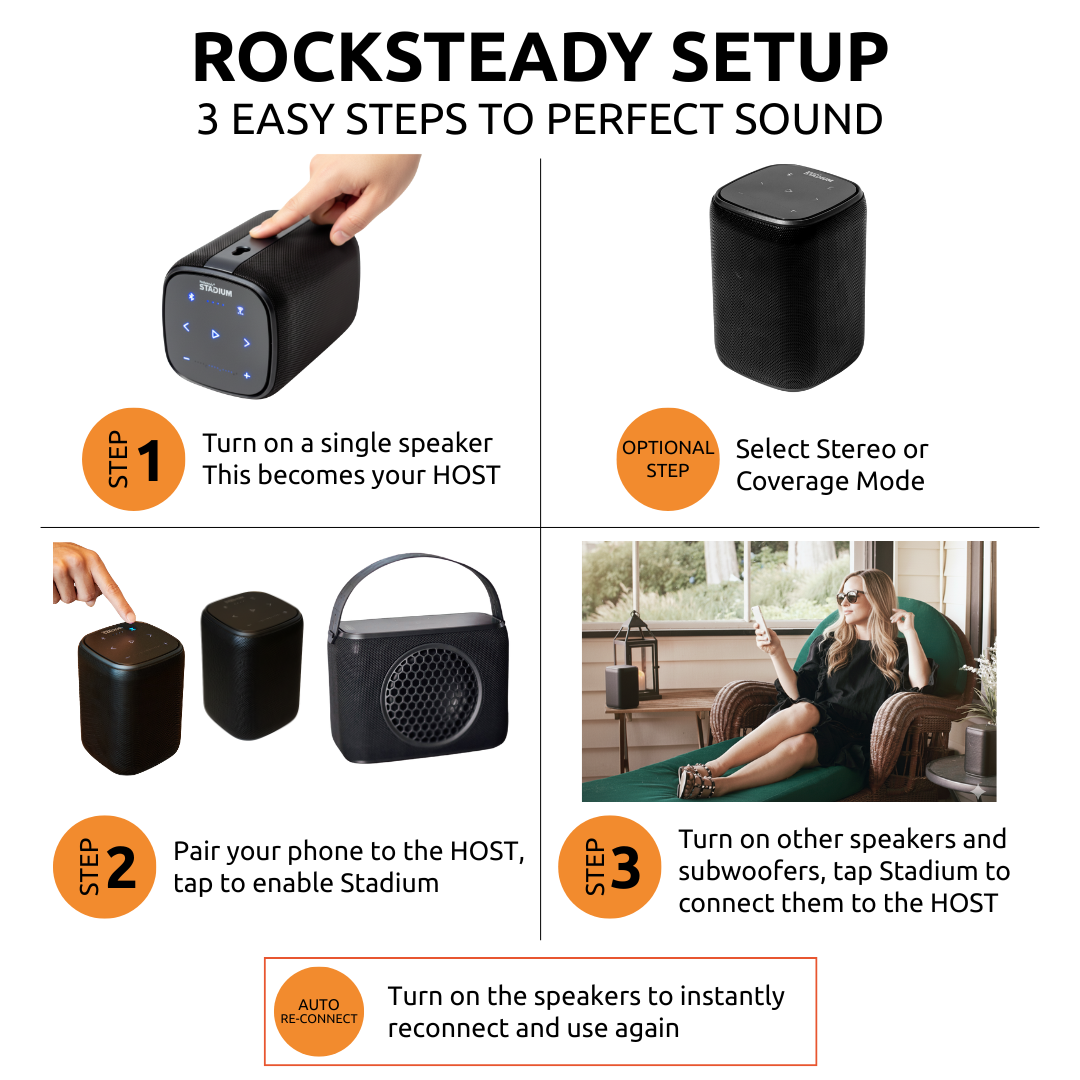 ROCKSTEADY SETUP
3 EASY STEPS TO PERFECT SOUND

STADIUM

STEP 1 Turn on a single speaker
This becomes your HOST

OPTIONAL STEP Select Stereo or Coverage Mode

STEP 2 Pair your phone to the HOST, tap to enable Stadium

STEP 3 Turn on other speakers and subwoofers, tap Stadium to connect them to the HOST

AUTO RE-CONNECT Turn on the speakers to instantly reconnect and use again